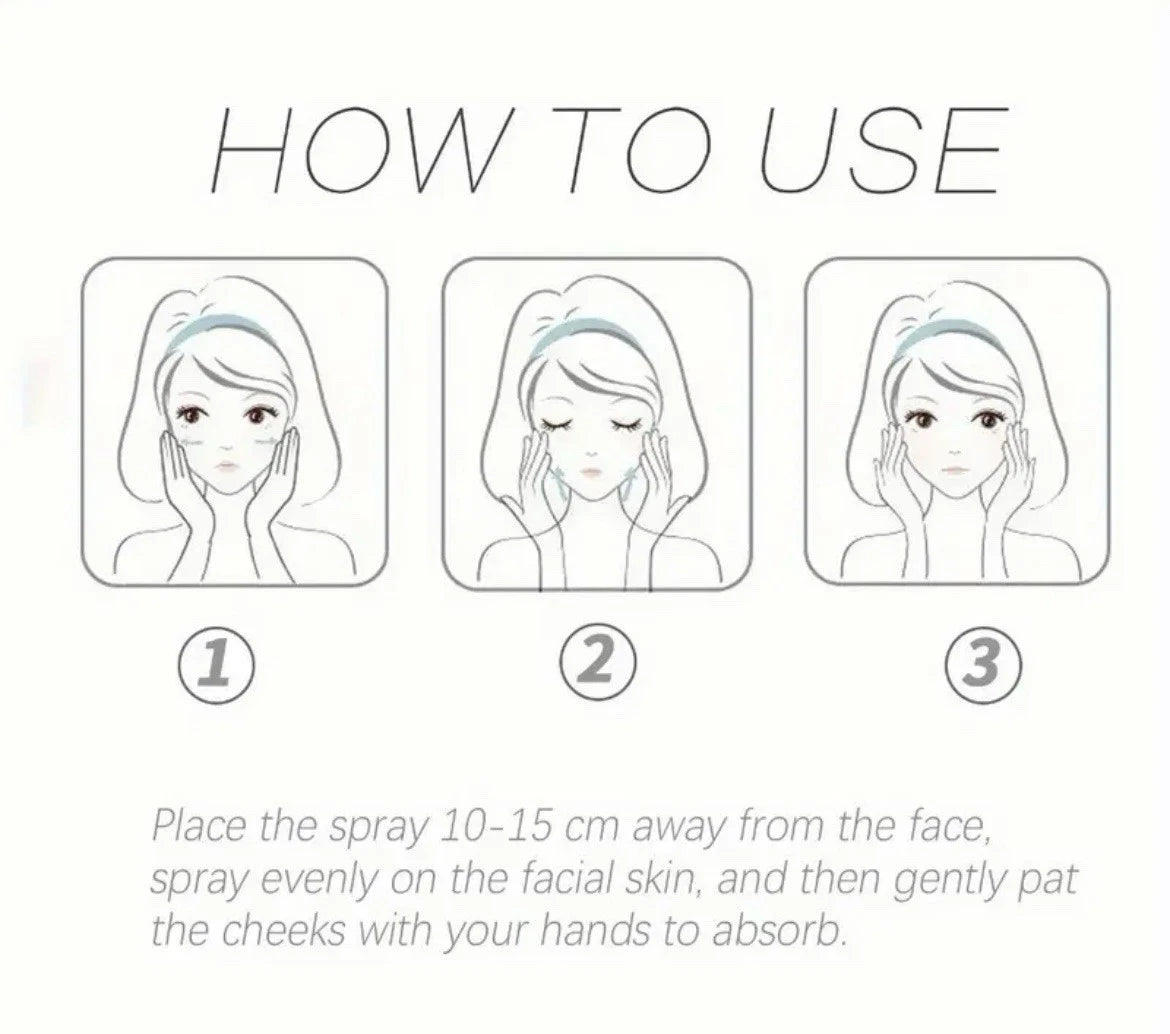 HOW TO USE

①

②

③

Place the spray 10-15 cm away from the face, spray evenly on the facial skin, and then gently pat the cheeks with your hands to absorb.