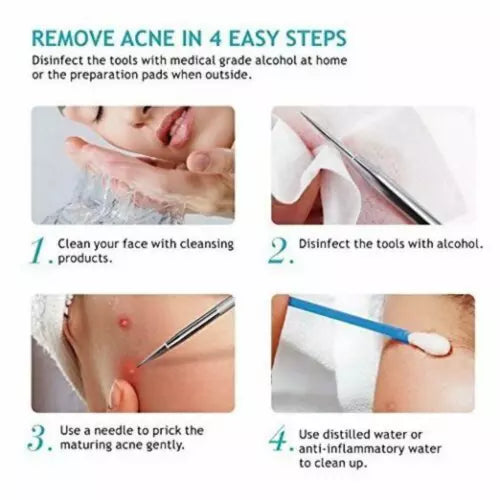 REMOVE ACNE IN 4 EASY STEPS
Disinfect the tools with medical grade alcohol at home or the preparation pads when outside.

1. Clean your face with cleansing products.

2. Disinfect the tools with alcohol.

3. Use a needle to prick the maturing acne gently.

4. Use distilled water or anti-inflammatory water to clean up.